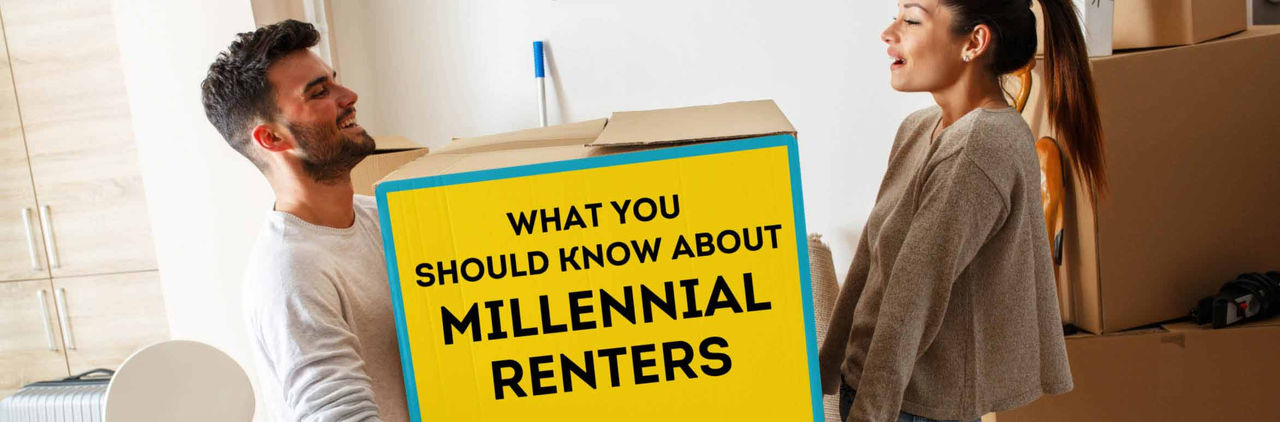 WHAT YOU SHOULD KNOW ABOUT MILLENNIAL RENTERS