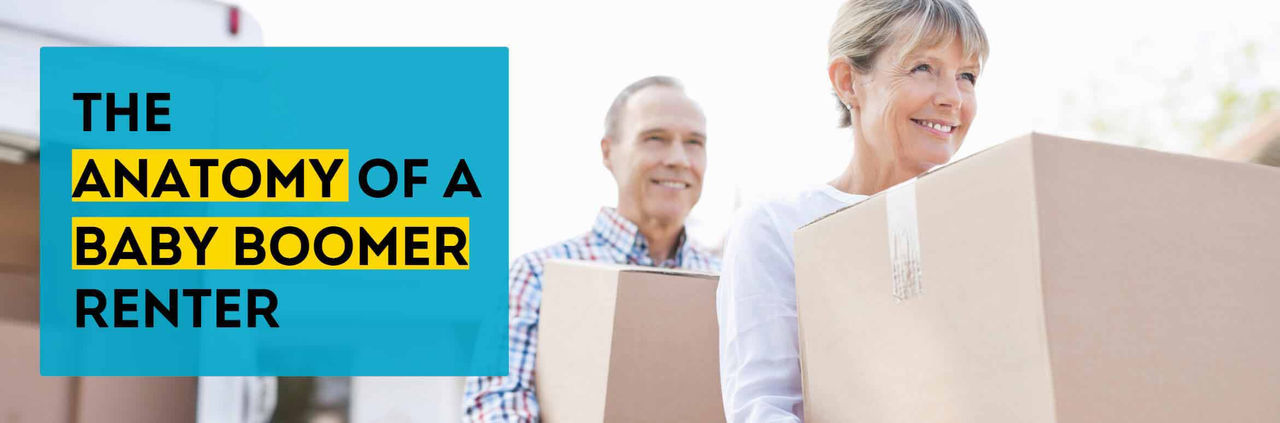 THE ANATOMY OF A BABY BOOMER RENTER